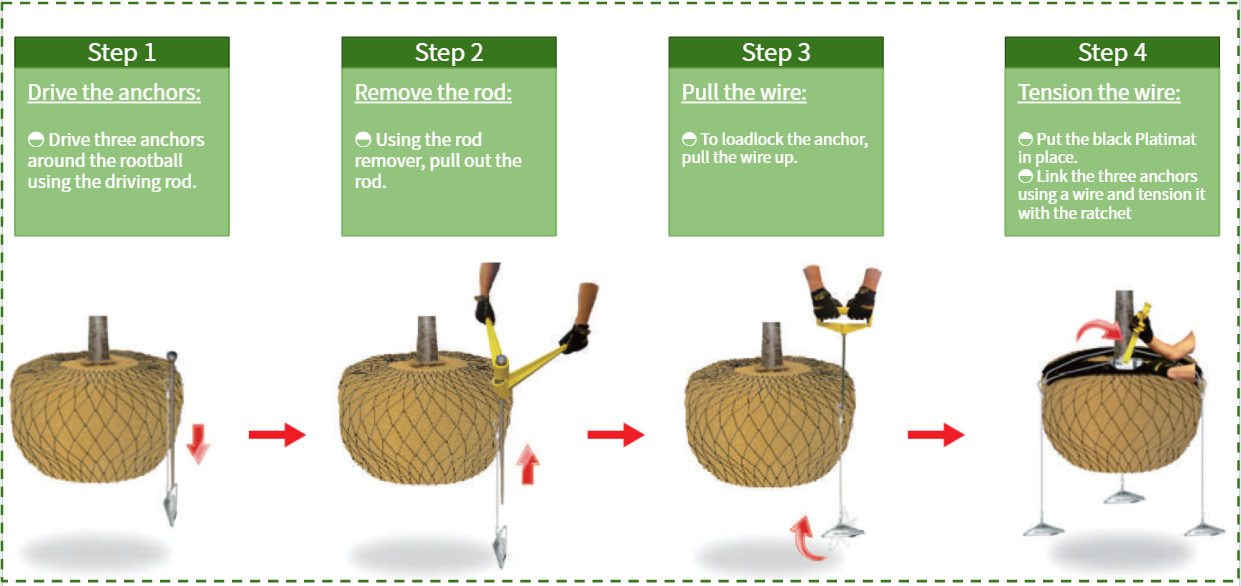 Step 1

Drive the anchors:

◓ Drive three anchors around the rootball using the driving rod.

Step 2

Remove the rod:

◓ Using the rod remover, pull out the rod.

Step 3

Pull the wire:

◓ To loadlock the anchor, pull the wire up.

Step 4

Tension the wire:

◓ Put the black Platimat in place.
◓ Link the three anchors using a wire and tension it with the ratchet